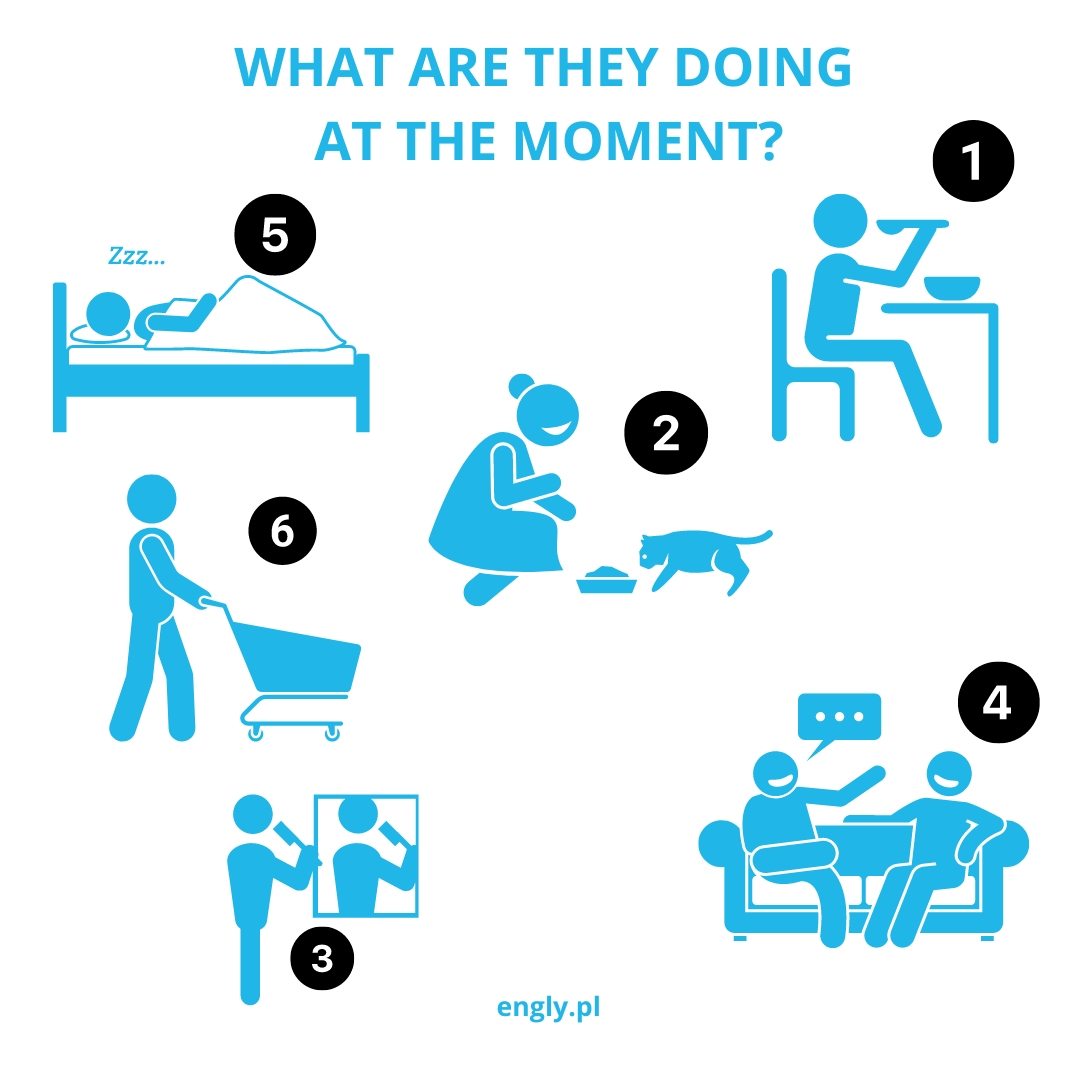 WHAT ARE THEY DOING AT THE MOMENT?

1

5

Zzz...

2

6

4

...

3

engly.pl